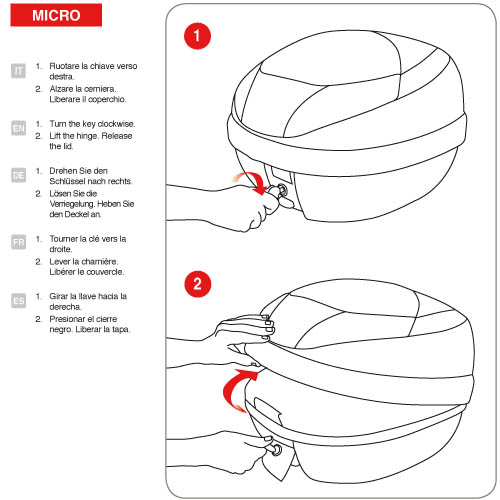 MICRO

IT
1. Ruotare la chiave verso destra.
2. Alzare la cerniera. Liberare il coperchio.

EN
1. Turn the key clockwise.
2. Lift the hinge. Release the lid.

DE
1. Drehen Sie den Schlüssel nach rechts.
2. Lösen Sie die Verriegelung. Heben Sie den Deckel an.

FR
1. Tourner la clé vers la droite.
2. Lever la charnière. Libérer le couvercle.

ES
1. Girar la llave hacia la derecha.
2. Presionar el cierre negro. Liberar la tapa.

1

2